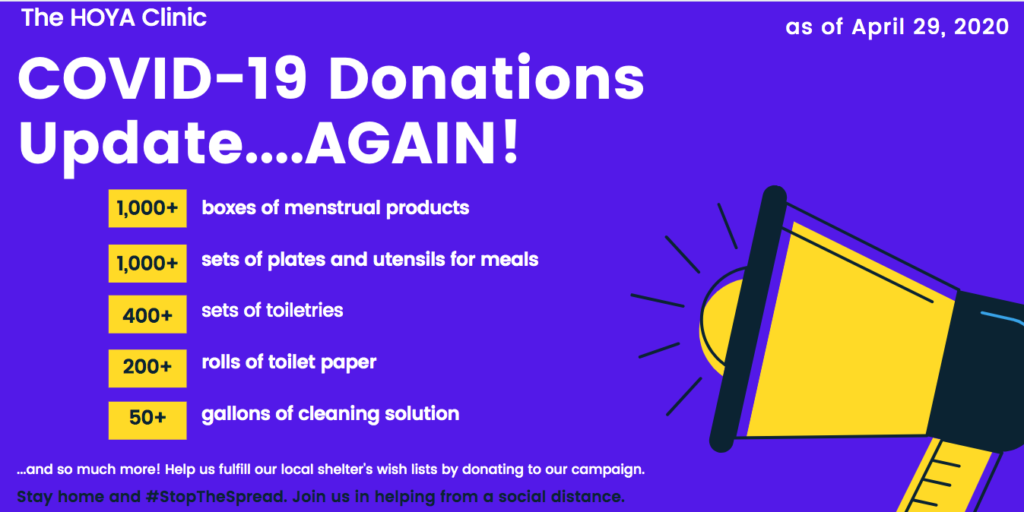 The HOYA Clinic

as of April 29, 2020

COVID-19 Donations Update....AGAIN!

1,000+ boxes of menstrual products

1,000+ sets of plates and utensils for meals

400+ sets of toiletries

200+ rolls of toilet paper

50+ gallons of cleaning solution

...and so much more! Help us fulfill our local shelter's wish lists by donating to our campaign.

Stay home and #StopTheSpread. Join us in helping from a social distance.